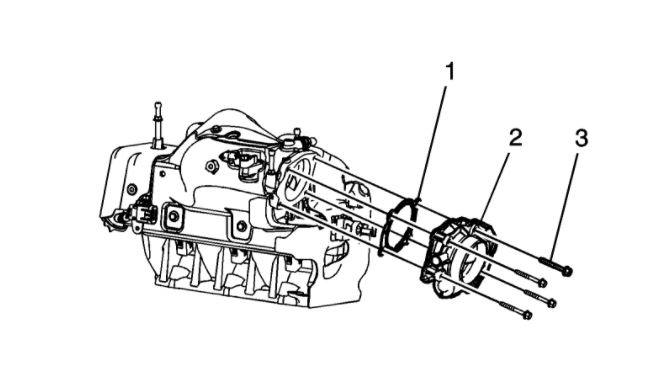 1
2
3