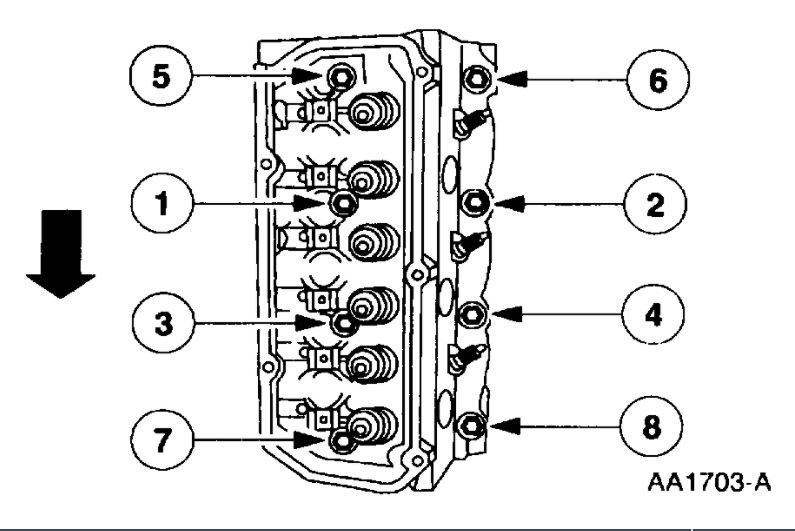 5
6
1
2
3
4
7
8
AA1703-A