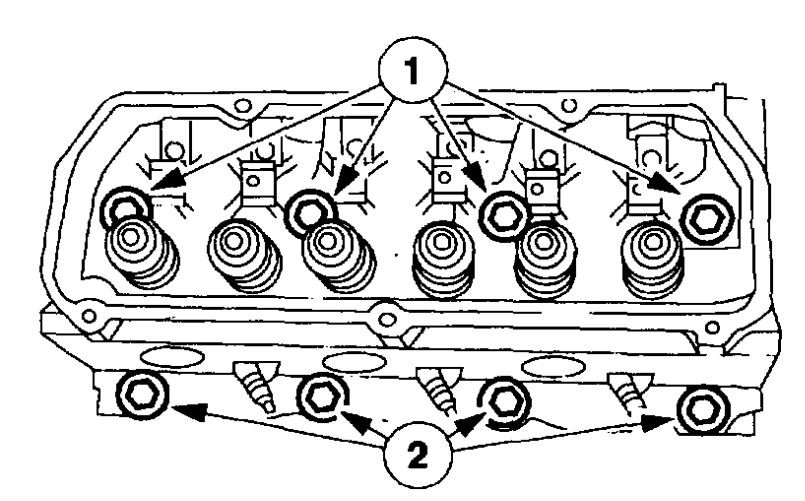 1
2