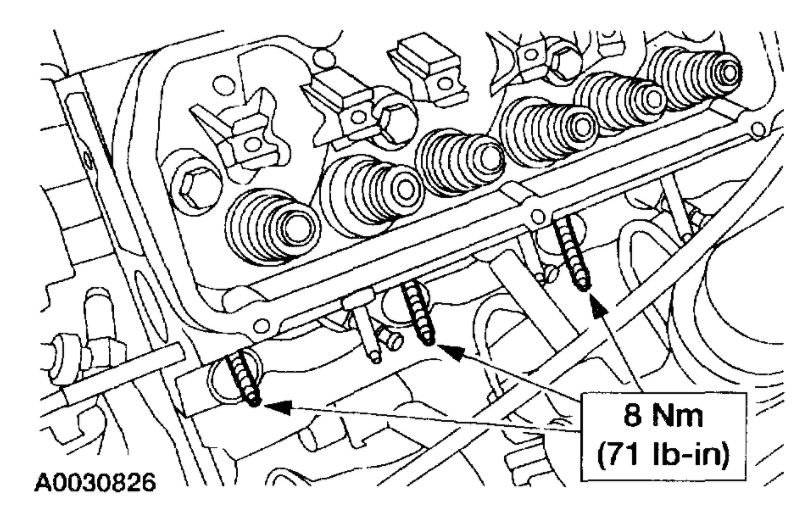 8 Nm
(71 lb-in)

A0030826