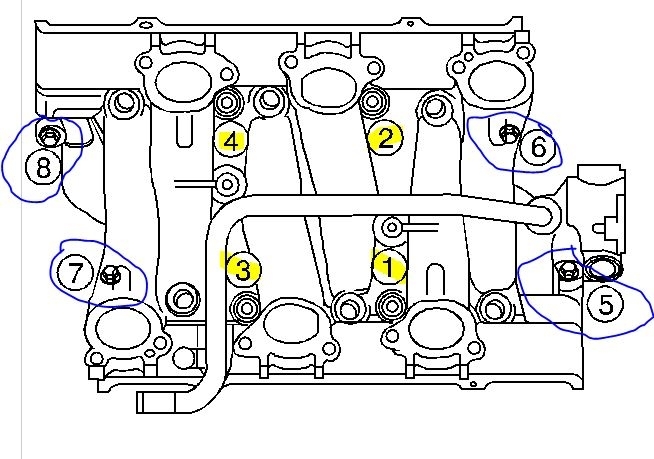 8
4
2
6
7
3
1
5