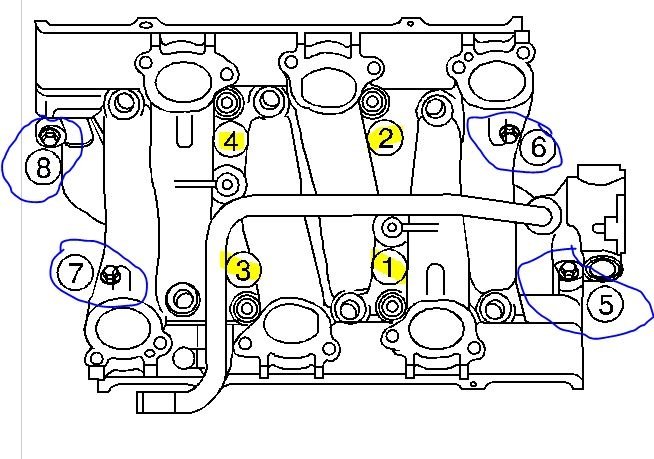 8
4
2
6
7
3
1
5