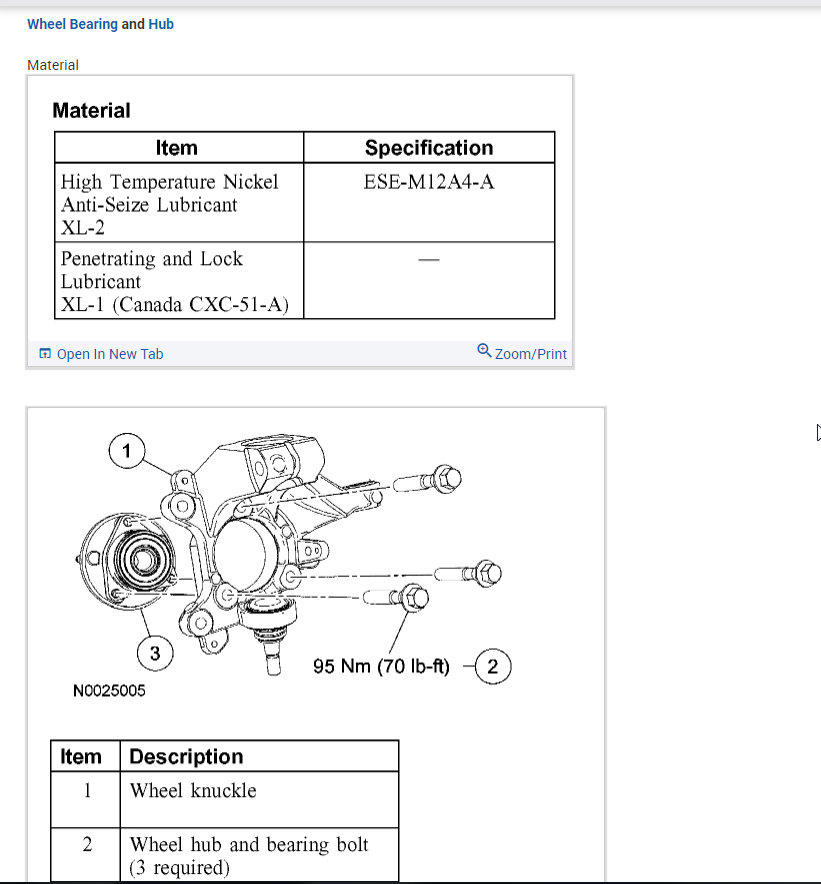 Wheel Bearing and Hub

Material

Material

| Item | Specification |
|---|---|
| High Temperature Nickel Anti-Seize Lubricant XL-2 | ESE-M12A4-A |
| Penetrating and Lock Lubricant XL-1 (Canada CXC-51-A) | — |

Open In New Tab

Zoom/Print

1

3

95 Nm (70 lb-ft)

2

N0025005

| Item | Description |
|---|---|
| 1 | Wheel knuckle |
| 2 | Wheel hub and bearing bolt (3 required) |