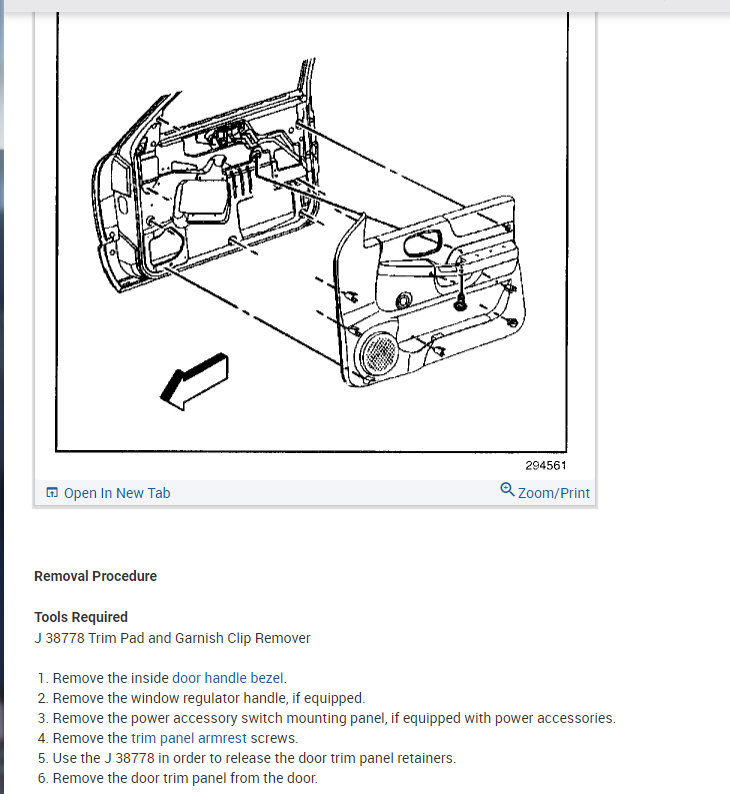 294561

Open In New Tab

Zoom/Print

Removal Procedure

Tools Required
J 38778 Trim Pad and Garnish Clip Remover

1. Remove the inside door handle bezel.
2. Remove the window regulator handle, if equipped.
3. Remove the power accessory switch mounting panel, if equipped with power accessories.
4. Remove the trim panel armrest screws.
5. Use the J 38778 in order to release the door trim panel retainers.
6. Remove the door trim panel from the door.