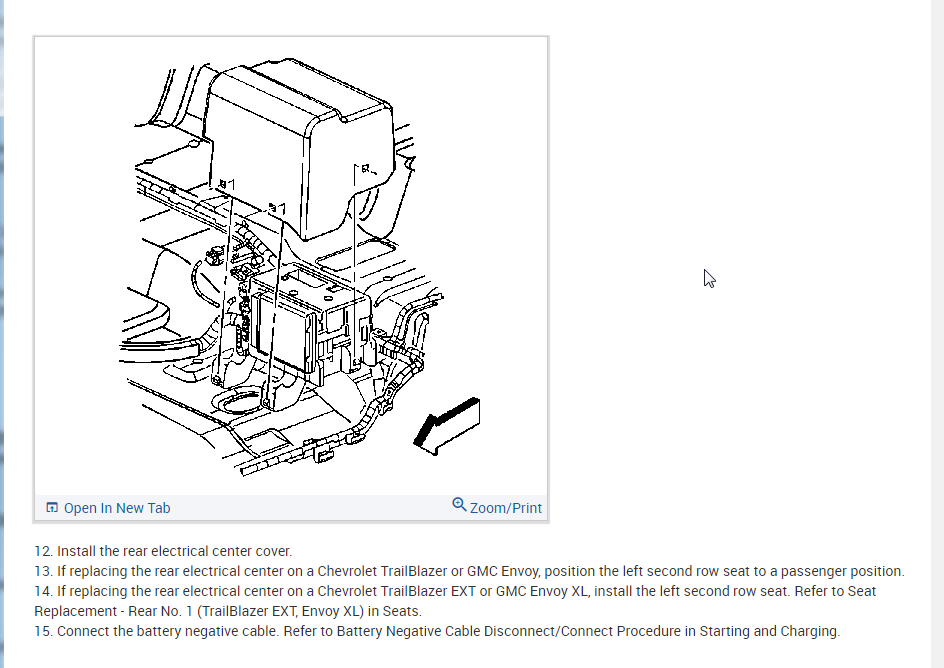 Open In New Tab
Zoom/Print

12. Install the rear electrical center cover.
13. If replacing the rear electrical center on a Chevrolet TrailBlazer or GMC Envoy, position the left second row seat to a passenger position.
14. If replacing the rear electrical center on a Chevrolet TrailBlazer EXT or GMC Envoy XL, install the left second row seat. Refer to Seat Replacement - Rear No. 1 (TrailBlazer EXT, Envoy XL) in Seats.
15. Connect the battery negative cable. Refer to Battery Negative Cable Disconnect/Connect Procedure in Starting and Charging.