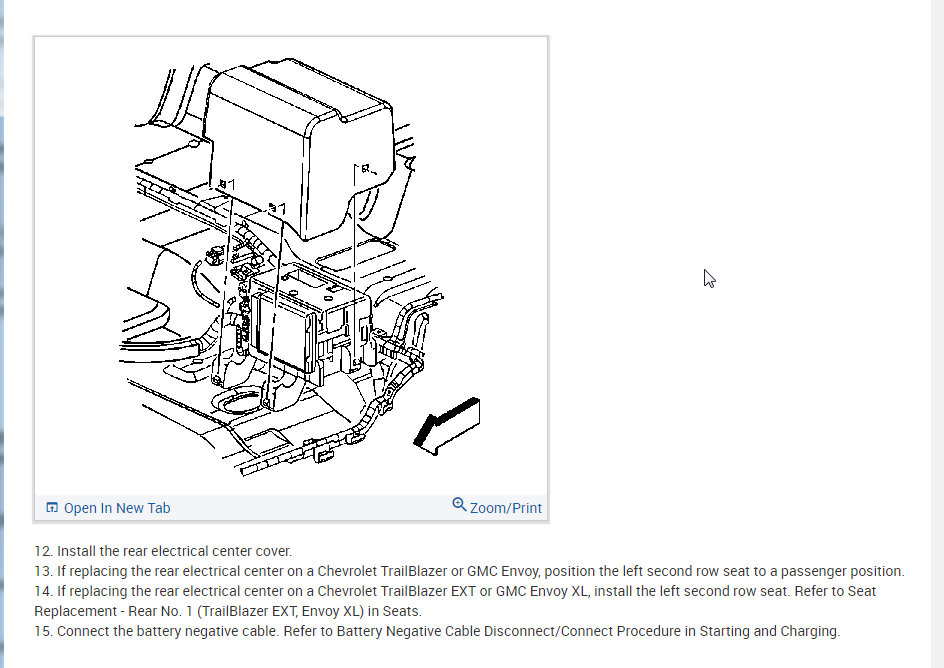 Open In New Tab
Zoom/Print

12. Install the rear electrical center cover.
13. If replacing the rear electrical center on a Chevrolet TrailBlazer or GMC Envoy, position the left second row seat to a passenger position.
14. If replacing the rear electrical center on a Chevrolet TrailBlazer EXT or GMC Envoy XL, install the left second row seat. Refer to Seat Replacement - Rear No. 1 (TrailBlazer EXT, Envoy XL) in Seats.
15. Connect the battery negative cable. Refer to Battery Negative Cable Disconnect/Connect Procedure in Starting and Charging.