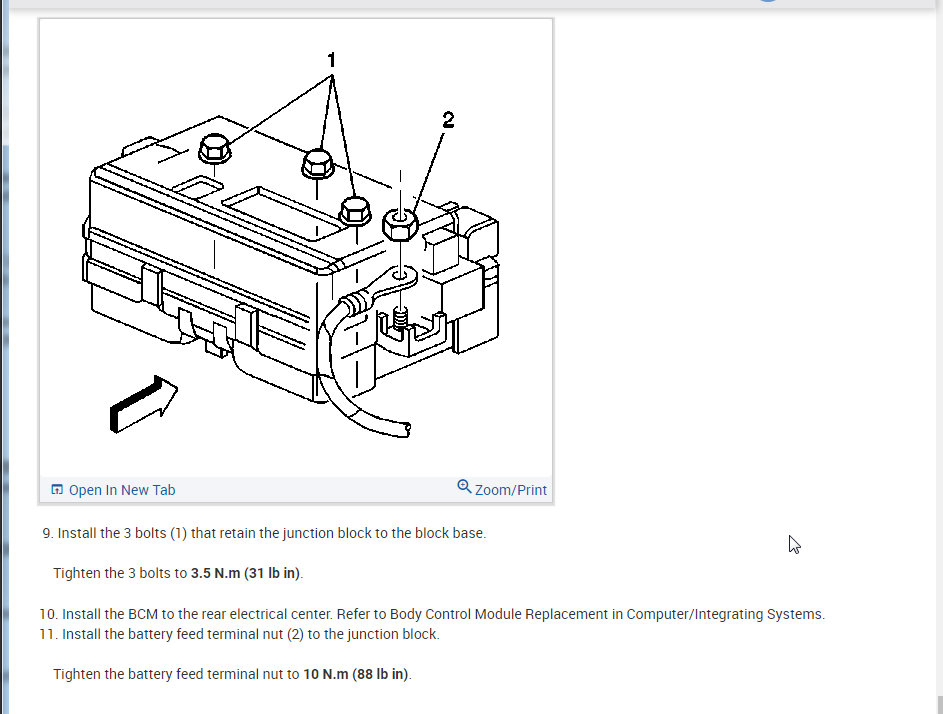 1

2

Open In New Tab

Zoom/Print

9. Install the 3 bolts (1) that retain the junction block to the block base.

Tighten the 3 bolts to **3.5 N.m (31 lb in)**.

10. Install the BCM to the rear electrical center. Refer to Body Control Module Replacement in Computer/Integrating Systems.
11. Install the battery feed terminal nut (2) to the junction block.

Tighten the battery feed terminal nut to **10 N.m (88 lb in)**.