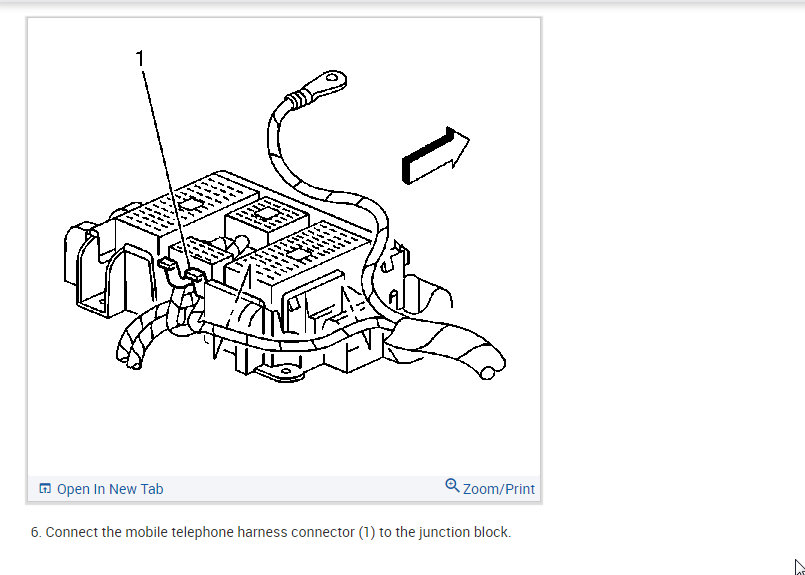 1

Open In New Tab

Zoom/Print

6. Connect the mobile telephone harness connector (1) to the junction block.