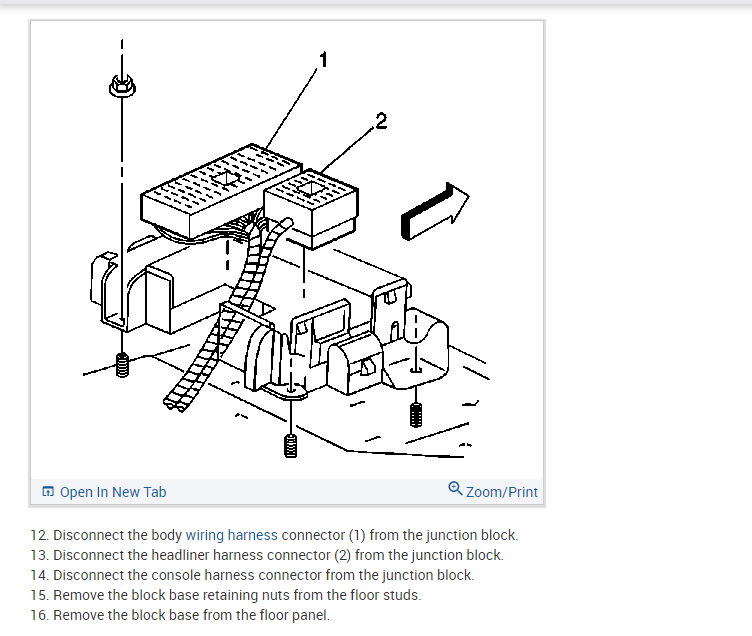 1

2

Open In New Tab

Zoom/Print

12. Disconnect the body wiring harness connector (1) from the junction block.
13. Disconnect the headliner harness connector (2) from the junction block.
14. Disconnect the console harness connector from the junction block.
15. Remove the block base retaining nuts from the floor studs.
16. Remove the block base from the floor panel.