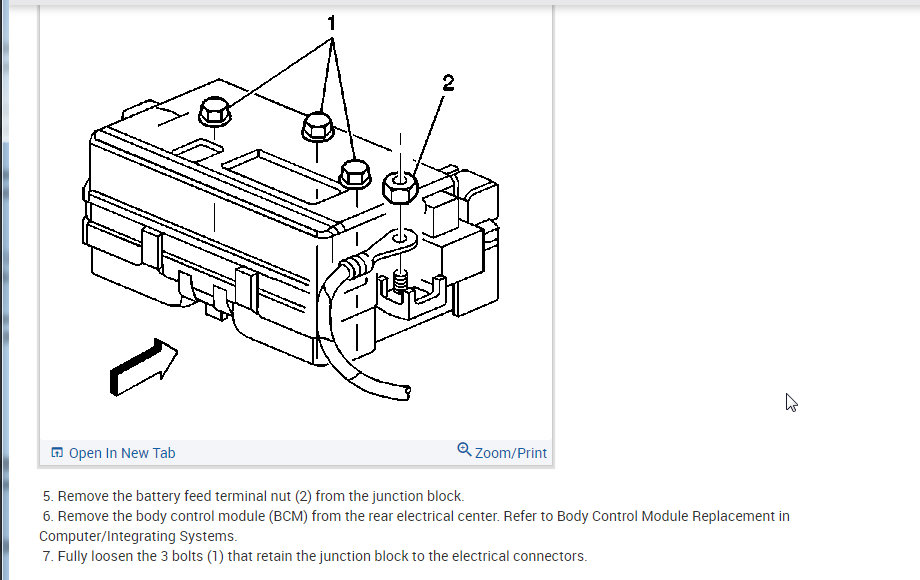 1

2

Open In New Tab

Zoom/Print

5. Remove the battery feed terminal nut (2) from the junction block.

6. Remove the body control module (BCM) from the rear electrical center. Refer to Body Control Module Replacement in Computer/Integrating Systems.

7. Fully loosen the 3 bolts (1) that retain the junction block to the electrical connectors.