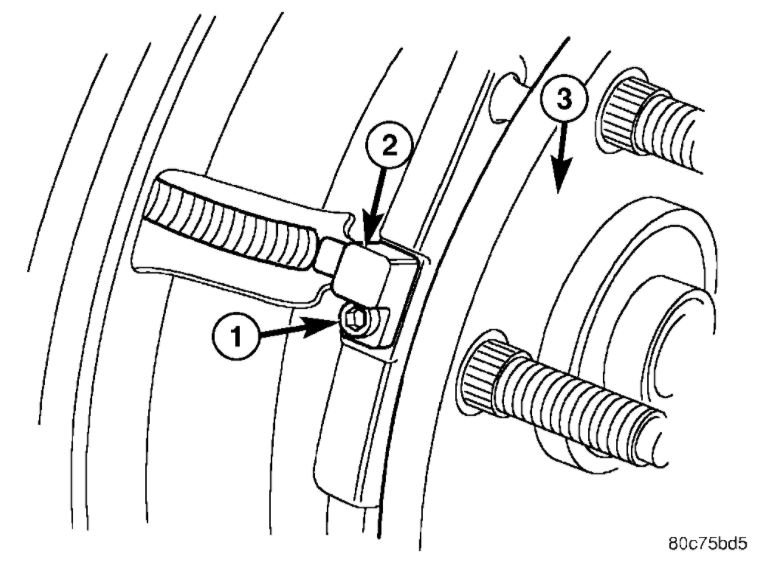 2
3
1
80c75bd5