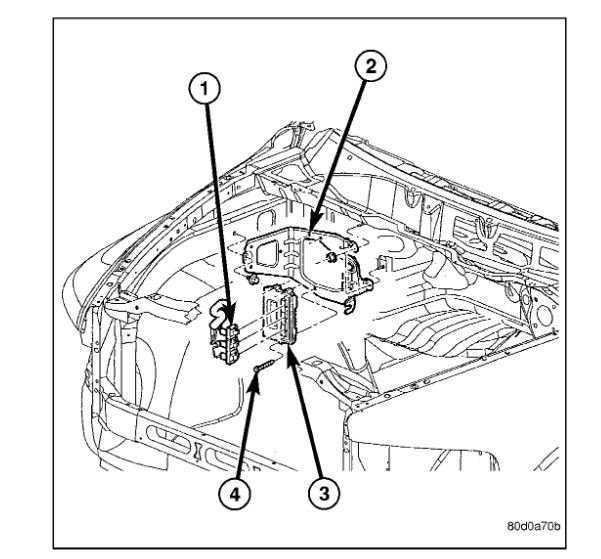 1
2
4
3
80d0a70b