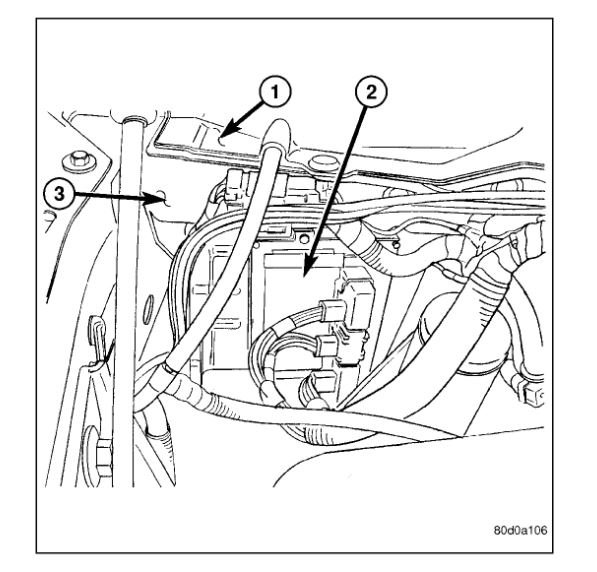 1
2
3
80d0a106