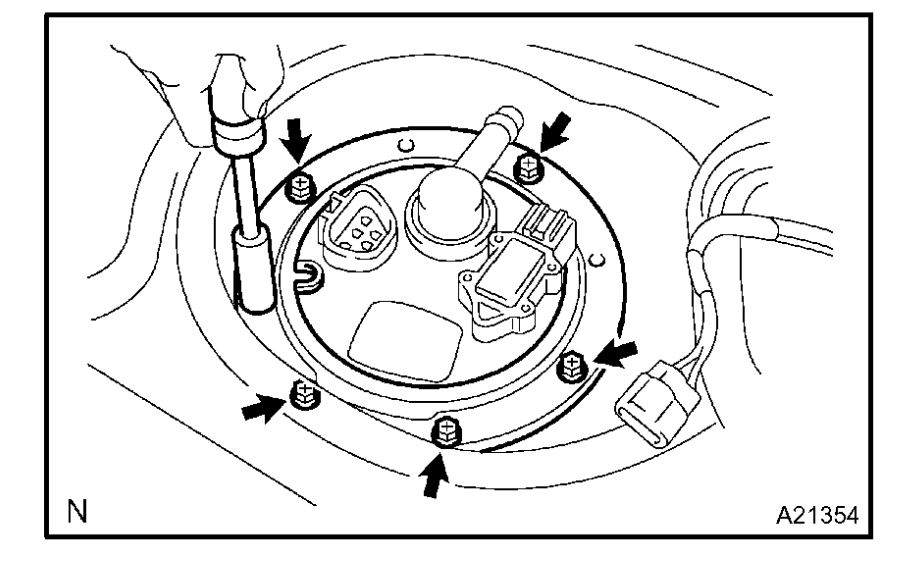 N

A21354