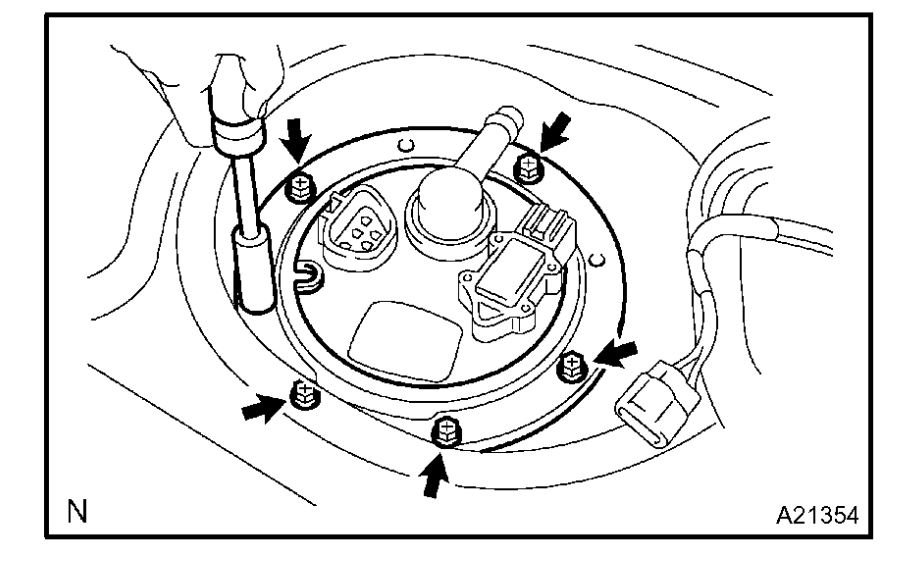 N

A21354