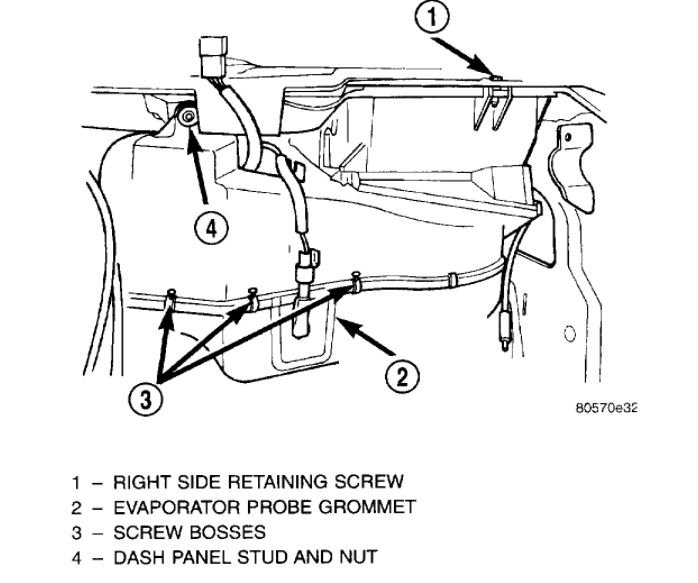 1

4

3

2

80570e32

1 – RIGHT SIDE RETAINING SCREW
2 – EVAPORATOR PROBE GROMMET
3 – SCREW BOSSES
4 – DASH PANEL STUD AND NUT