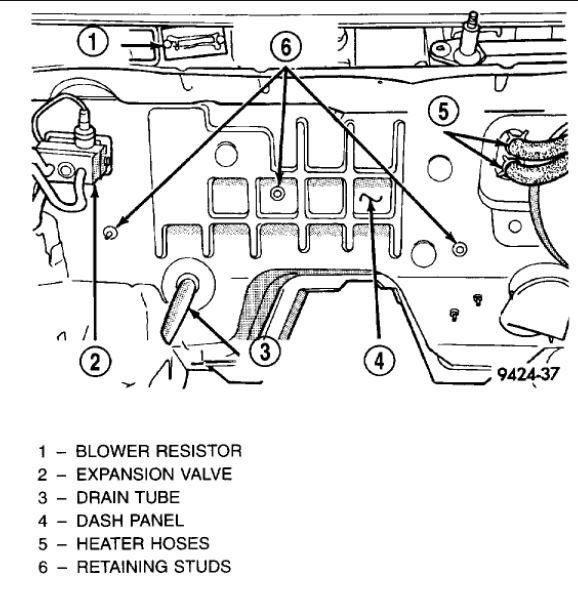 1
6
5
2
3
4
9424-37

1 – BLOWER RESISTOR
2 – EXPANSION VALVE
3 – DRAIN TUBE
4 – DASH PANEL
5 – HEATER HOSES
6 – RETAINING STUDS