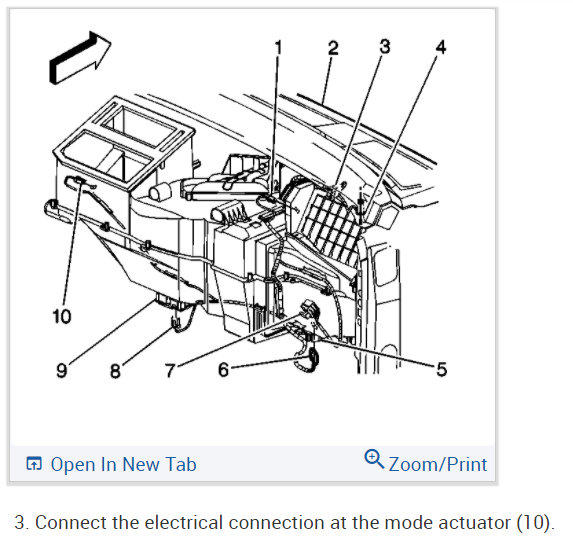 1
2
3
4
10
9
8
7
6
5

Open In New Tab
Zoom/Print

3. Connect the electrical connection at the mode actuator (10).