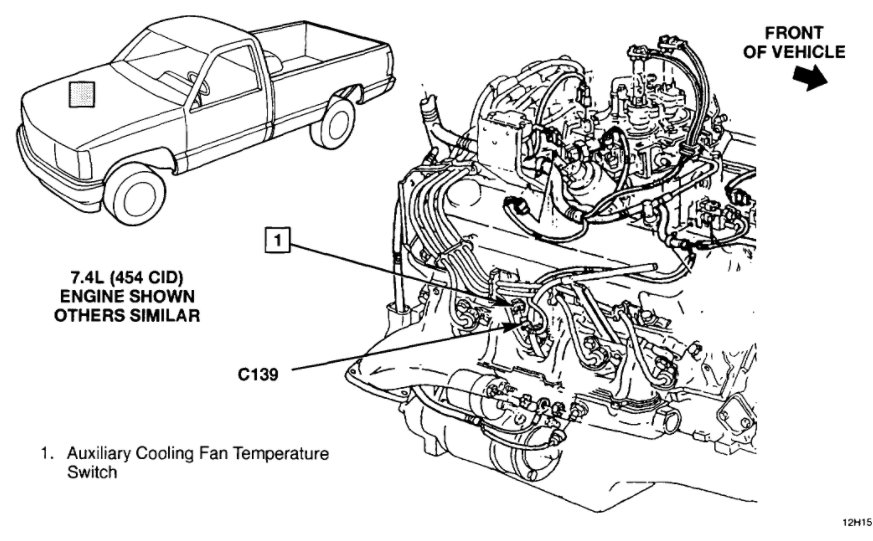 FRONT OF VEHICLE

1

7.4L (454 CID) ENGINE SHOWN OTHERS SIMILAR

C139

1. Auxiliary Cooling Fan Temperature Switch

12H15