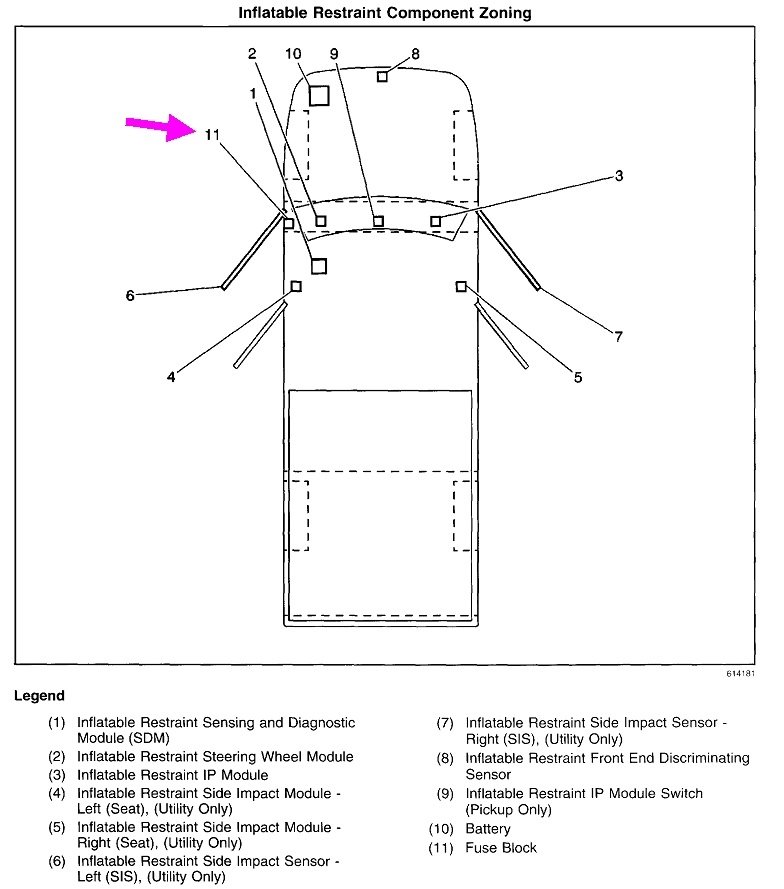 Inflatable Restraint Component Zoning

2 10 9 8

1

11

3

6

7

4

5

614181

Legend

(1) Inflatable Restraint Sensing and Diagnostic Module (SDM)
(2) Inflatable Restraint Steering Wheel Module
(3) Inflatable Restraint IP Module
(4) Inflatable Restraint Side Impact Module - Left (Seat), (Utility Only)
(5) Inflatable Restraint Side Impact Module - Right (Seat), (Utility Only)
(6) Inflatable Restraint Side Impact Sensor - Left (SIS), (Utility Only)

(7) Inflatable Restraint Side Impact Sensor - Right (SIS), (Utility Only)
(8) Inflatable Restraint Front End Discriminating Sensor
(9) Inflatable Restraint IP Module Switch (Pickup Only)
(10) Battery
(11) Fuse Block