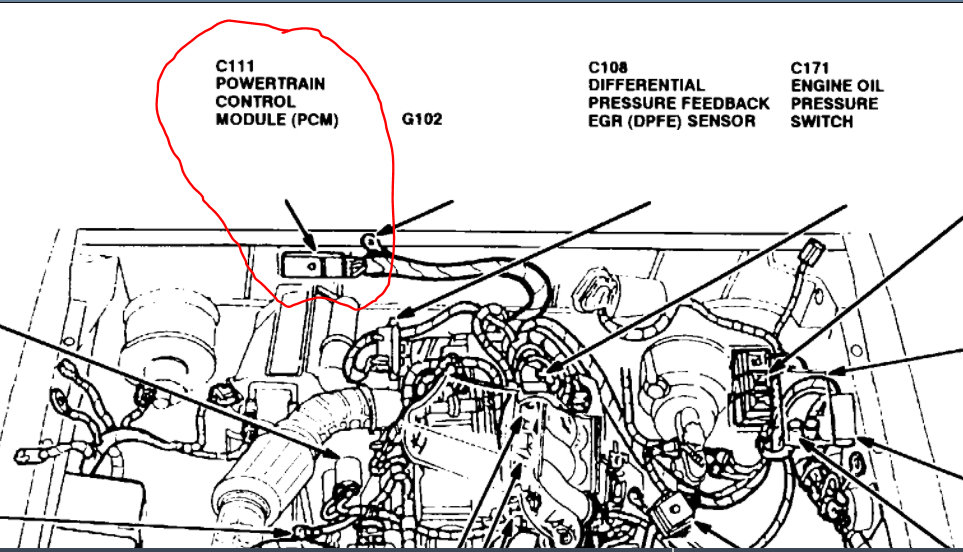 C111
POWERTRAIN
CONTROL
MODULE (PCM)

G102

C108
DIFFERENTIAL
PRESSURE FEEDBACK
EGR (DPFE) SENSOR

C171
ENGINE OIL
PRESSURE
SWITCH