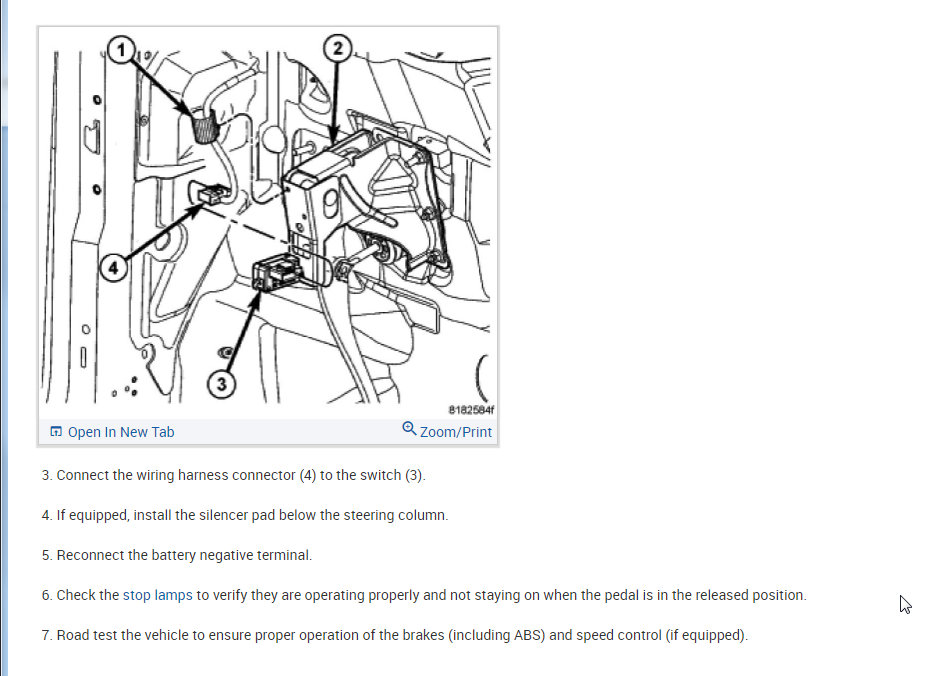 1
2
4
3
8182584f
Open In New Tab
Zoom/Print

3. Connect the wiring harness connector (4) to the switch (3).

4. If equipped, install the silencer pad below the steering column.

5. Reconnect the battery negative terminal.

6. Check the stop lamps to verify they are operating properly and not staying on when the pedal is in the released position.

7. Road test the vehicle to ensure proper operation of the brakes (including ABS) and speed control (if equipped).