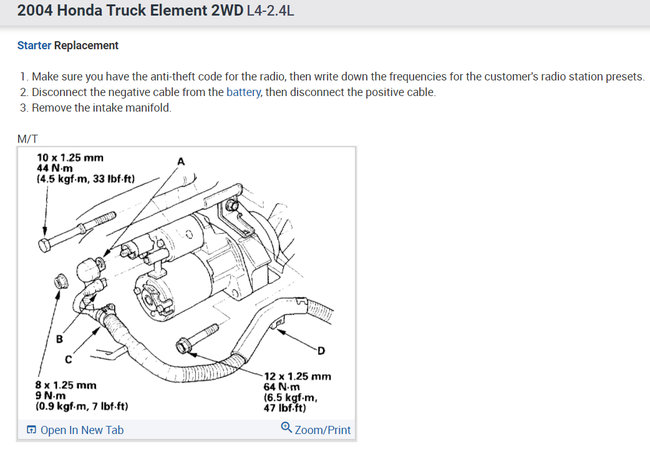 2004 Honda Truck Element 2WD L4-2.4L

Starter Replacement

1. Make sure you have the anti-theft code for the radio, then write down the frequencies for the customer's radio station presets.
2. Disconnect the negative cable from the battery, then disconnect the positive cable.
3. Remove the intake manifold.

M/T

10 x 1.25 mm
44 N·m
(4.5 kgf·m, 33 lbf·ft)

A

B

C

D

8 x 1.25 mm
9 N·m
(0.9 kgf·m, 7 lbf·ft)

12 x 1.25 mm
64 N·m
(6.5 kgf·m,
47 lbf·ft)

Open In New Tab

Zoom/Print