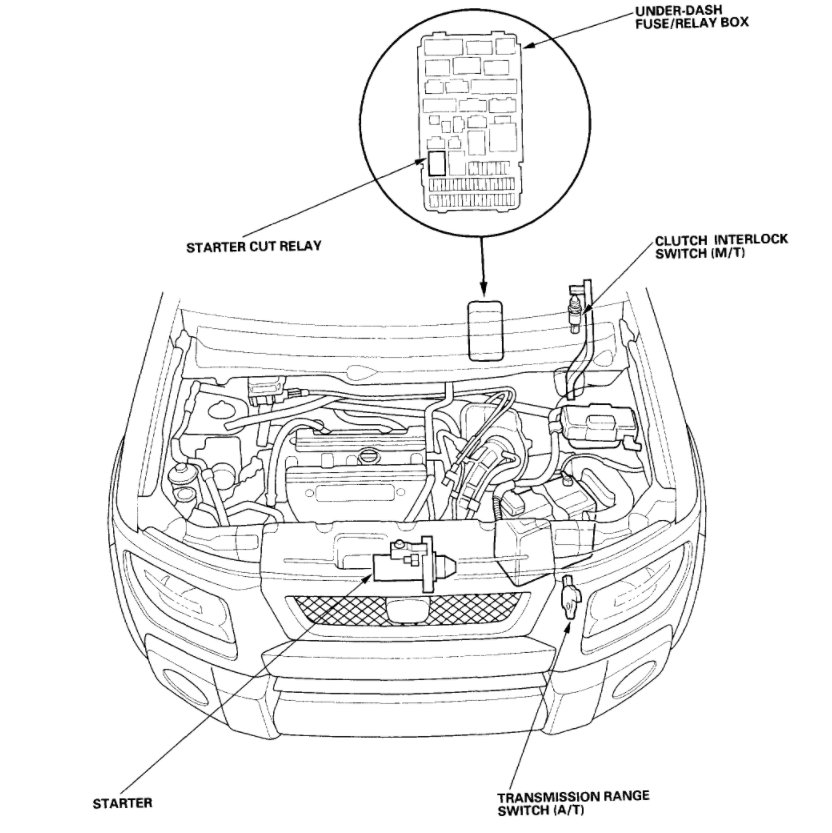 UNDER-DASH
FUSE/RELAY BOX

STARTER CUT RELAY

CLUTCH INTERLOCK
SWITCH (M/T)

STARTER

TRANSMISSION RANGE
SWITCH (A/T)