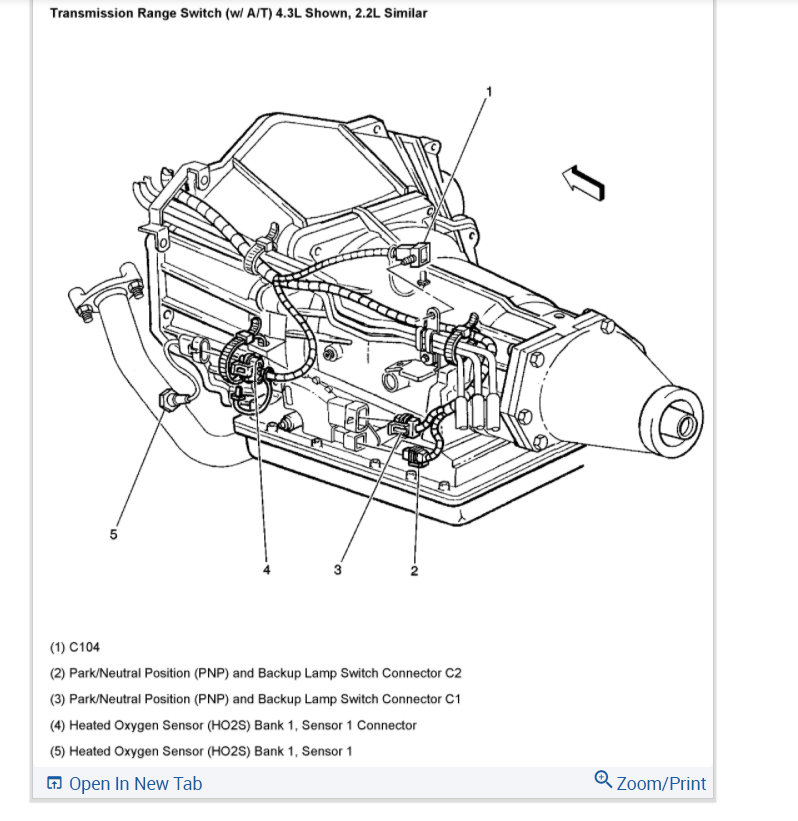 Transmission Range Switch (w/ A/T) 4.3L Shown, 2.2L Similar

1

5

4

3

2

(1) C104

(2) Park/Neutral Position (PNP) and Backup Lamp Switch Connector C2

(3) Park/Neutral Position (PNP) and Backup Lamp Switch Connector C1

(4) Heated Oxygen Sensor (HO2S) Bank 1, Sensor 1 Connector

(5) Heated Oxygen Sensor (HO2S) Bank 1, Sensor 1

Open In New Tab

Zoom/Print