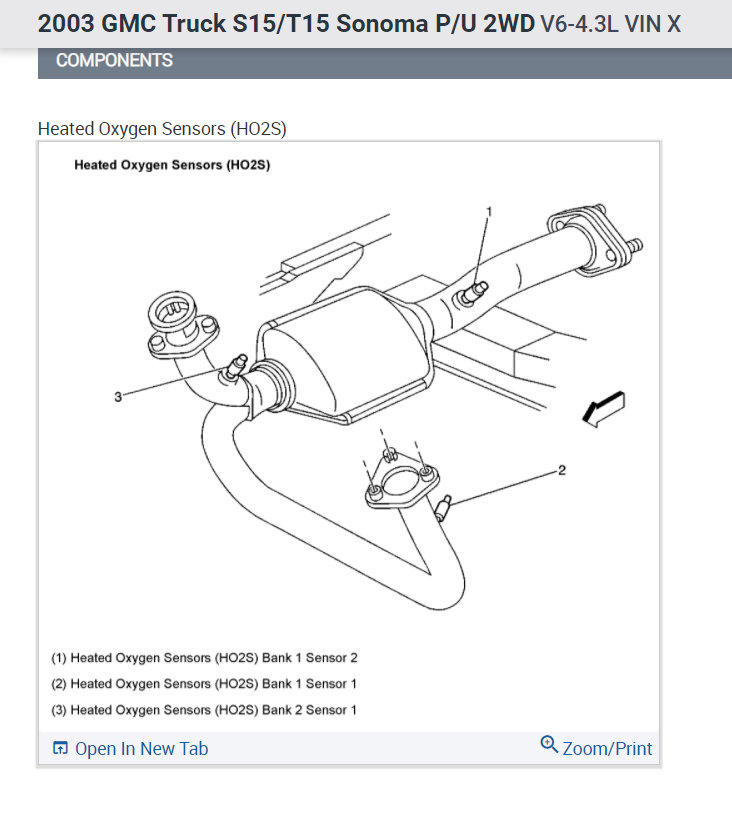 2003 GMC Truck S15/T15 Sonoma P/U 2WD V6-4.3L VIN X

COMPONENTS

Heated Oxygen Sensors (HO2S)

Heated Oxygen Sensors (HO2S)

1

3

2

(1) Heated Oxygen Sensors (HO2S) Bank 1 Sensor 2

(2) Heated Oxygen Sensors (HO2S) Bank 1 Sensor 1

(3) Heated Oxygen Sensors (HO2S) Bank 2 Sensor 1

Open In New Tab

Zoom/Print