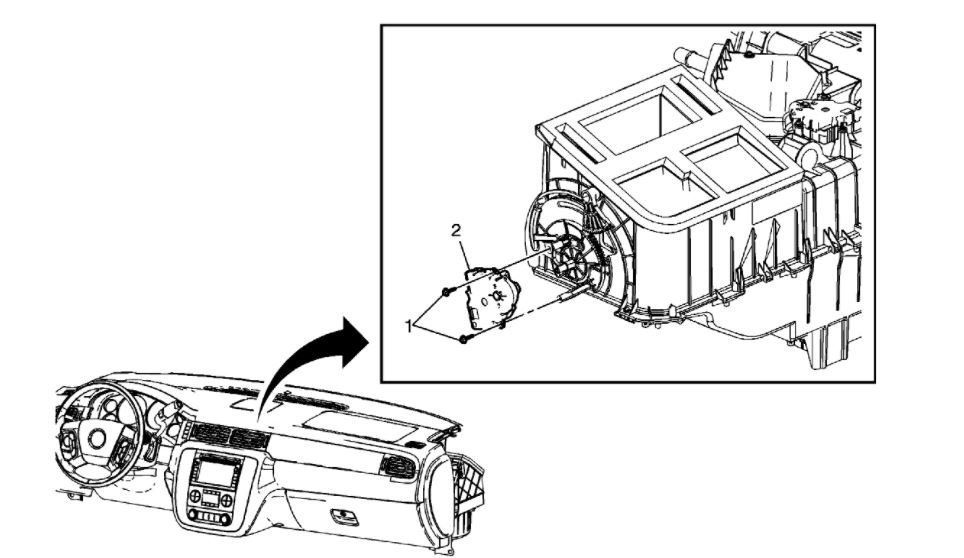 2
1