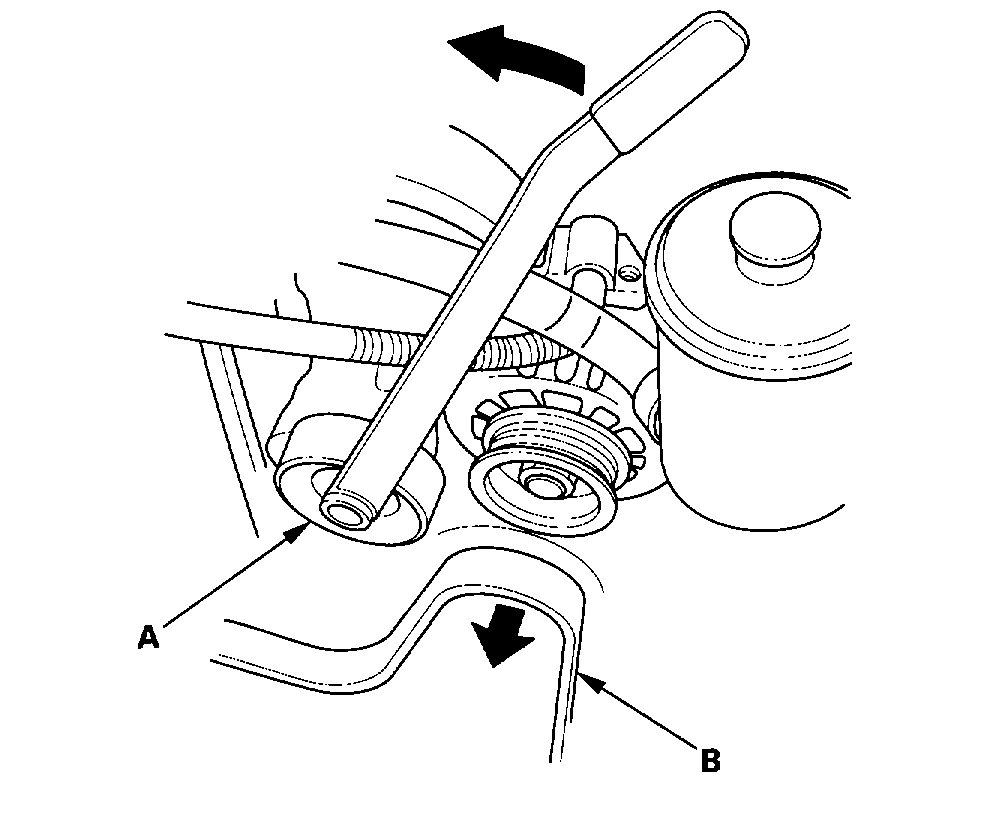 A

B