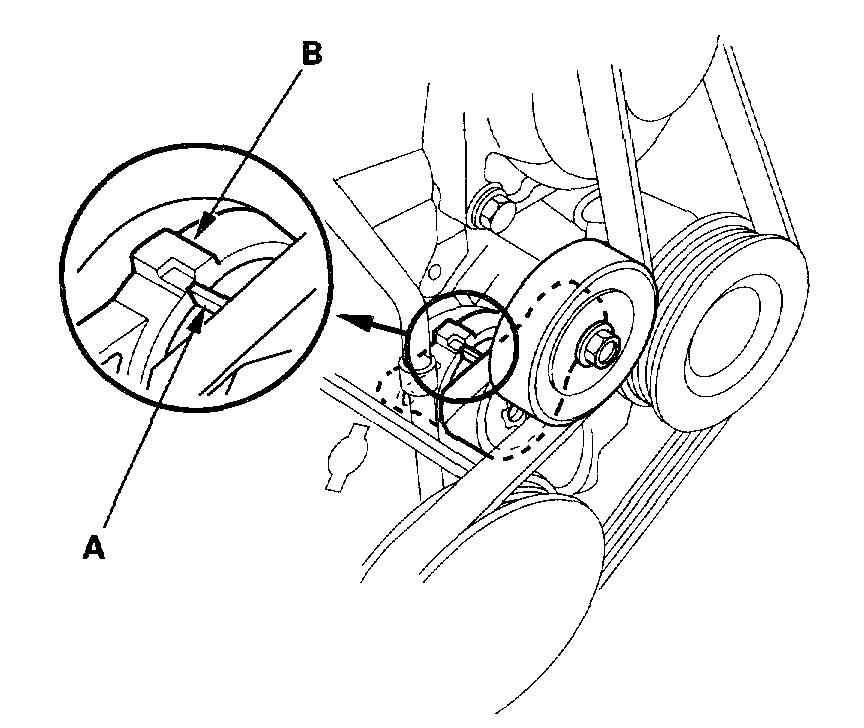 B

A