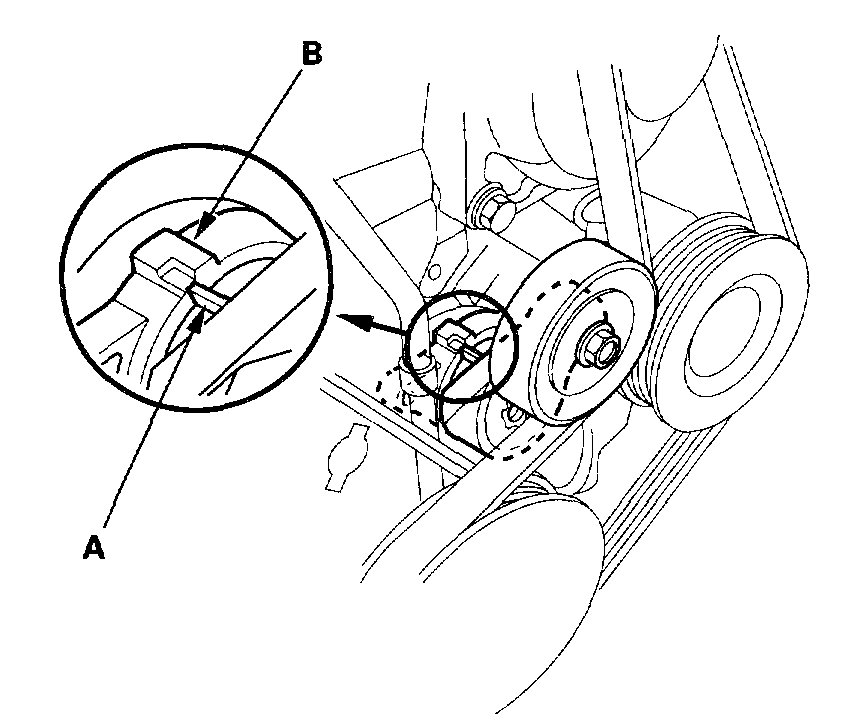 B

A