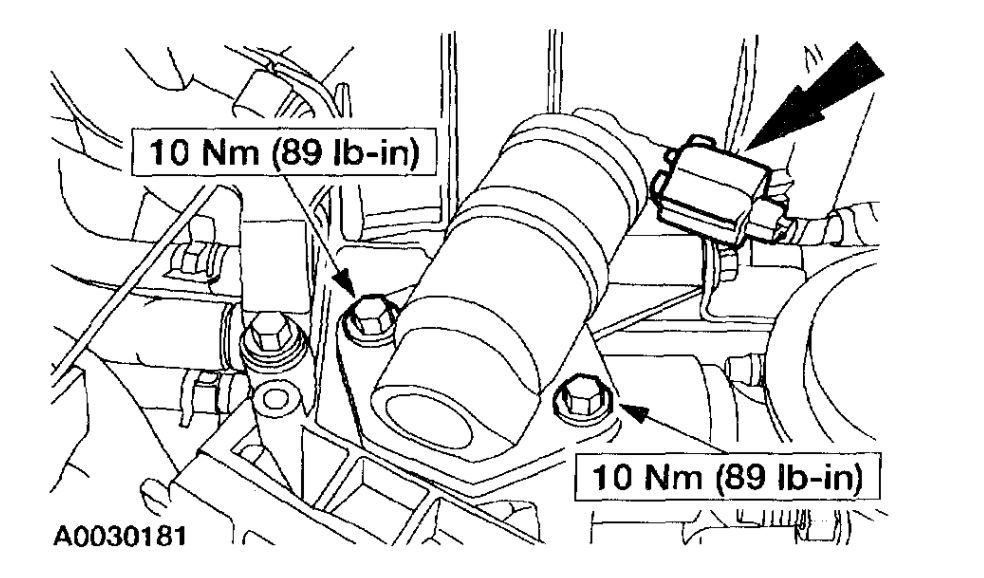 10 Nm (89 lb-in)

10 Nm (89 lb-in)

A0030181