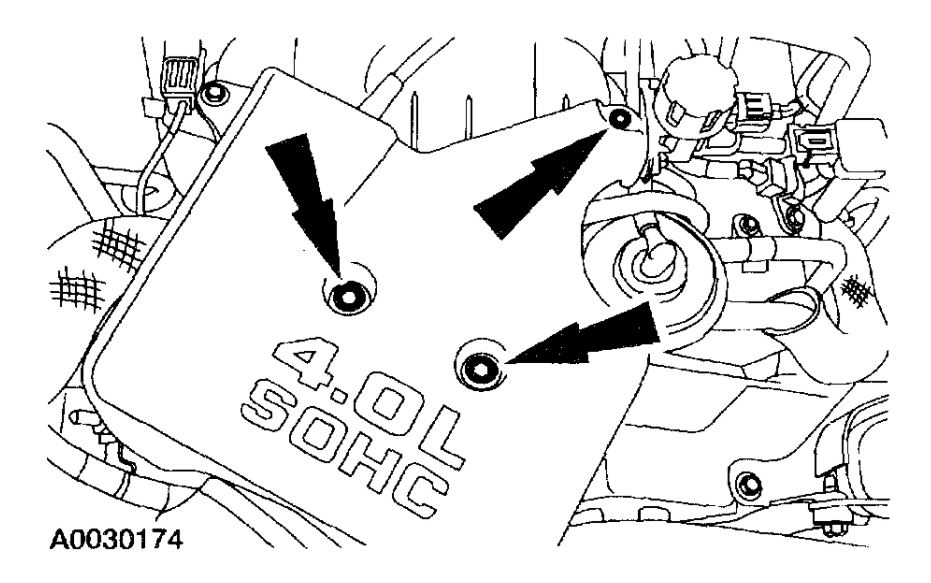 4.0L
SOHC

A0030174