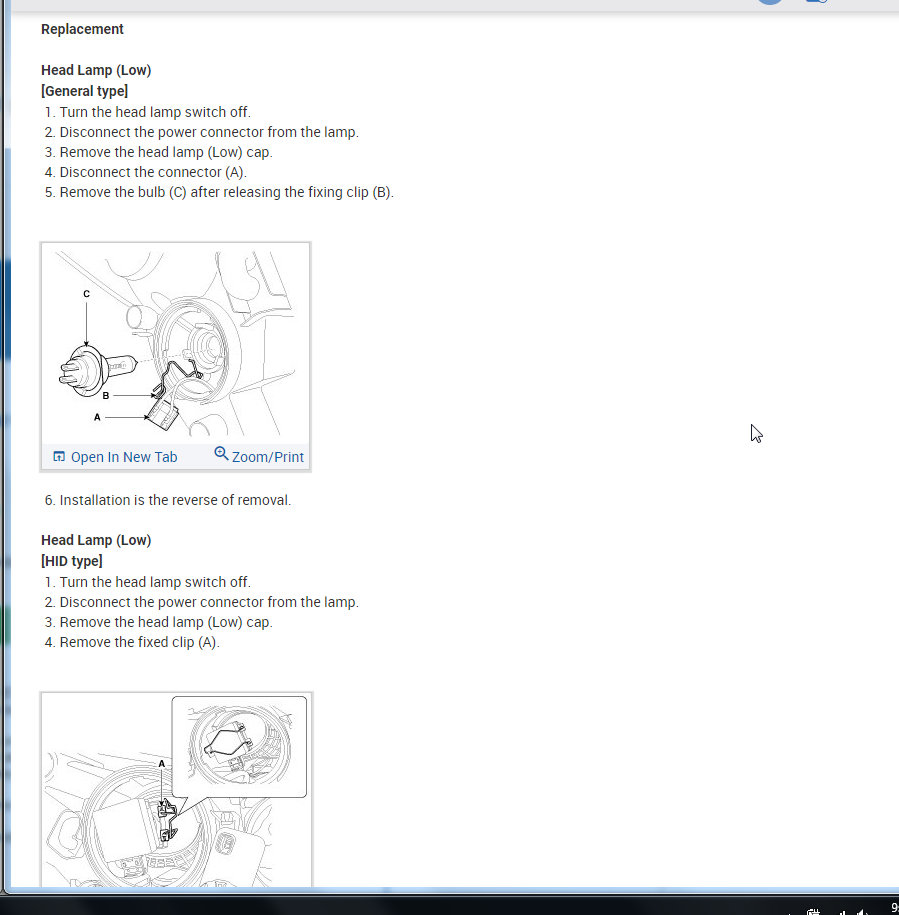 Replacement

Head Lamp (Low)
[General type]
1. Turn the head lamp switch off.
2. Disconnect the power connector from the lamp.
3. Remove the head lamp (Low) cap.
4. Disconnect the connector (A).
5. Remove the bulb (C) after releasing the fixing clip (B).

C
B
A

Open In New Tab
Zoom/Print

6. Installation is the reverse of removal.

Head Lamp (Low)
[HID type]
1. Turn the head lamp switch off.
2. Disconnect the power connector from the lamp.
3. Remove the head lamp (Low) cap.
4. Remove the fixed clip (A).

A