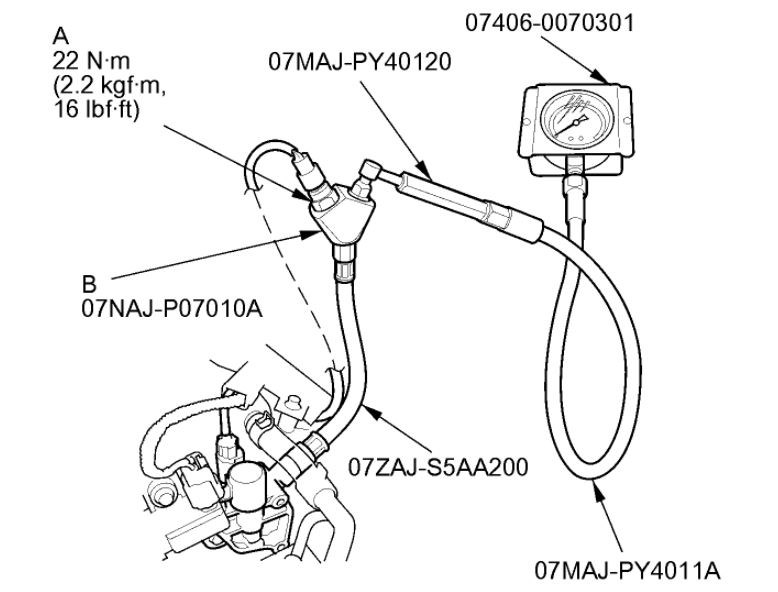 A
22 N·m
(2.2 kgf·m,
16 lbf·ft)

07MAJ-PY40120

07406-0070301

B
07NAJ-P07010A

07ZAJ-S5AA200

07MAJ-PY4011A