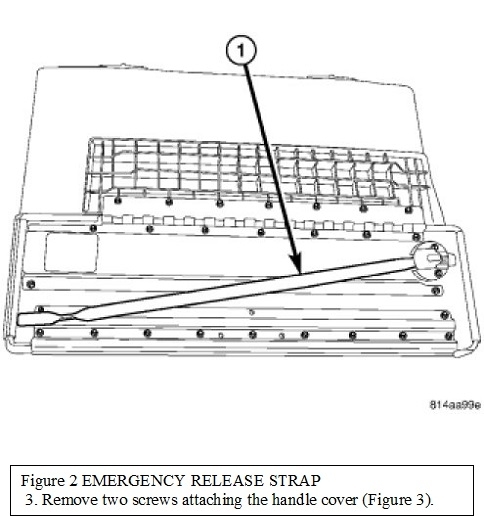 1

814aa99e

Figure 2 EMERGENCY RELEASE STRAP
3. Remove two screws attaching the handle cover (Figure 3).