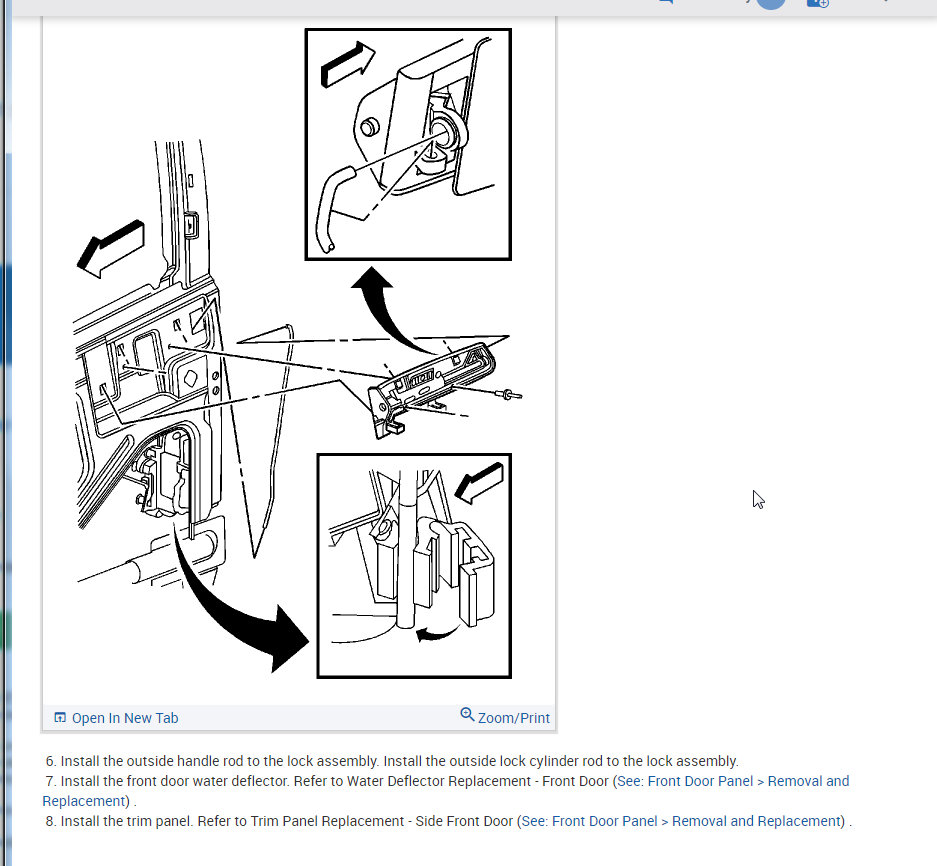 Open In New Tab

Zoom/Print

6. Install the outside handle rod to the lock assembly. Install the outside lock cylinder rod to the lock assembly.

7. Install the front door water deflector. Refer to Water Deflector Replacement - Front Door (See: Front Door Panel > Removal and Replacement) .

8. Install the trim panel. Refer to Trim Panel Replacement - Side Front Door (See: Front Door Panel > Removal and Replacement) .