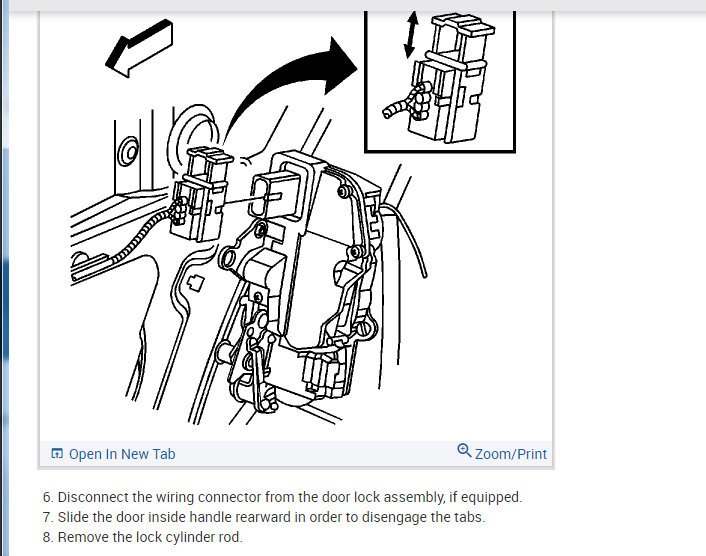 Open In New Tab

Zoom/Print

6. Disconnect the wiring connector from the door lock assembly, if equipped.
7. Slide the door inside handle rearward in order to disengage the tabs.
8. Remove the lock cylinder rod.