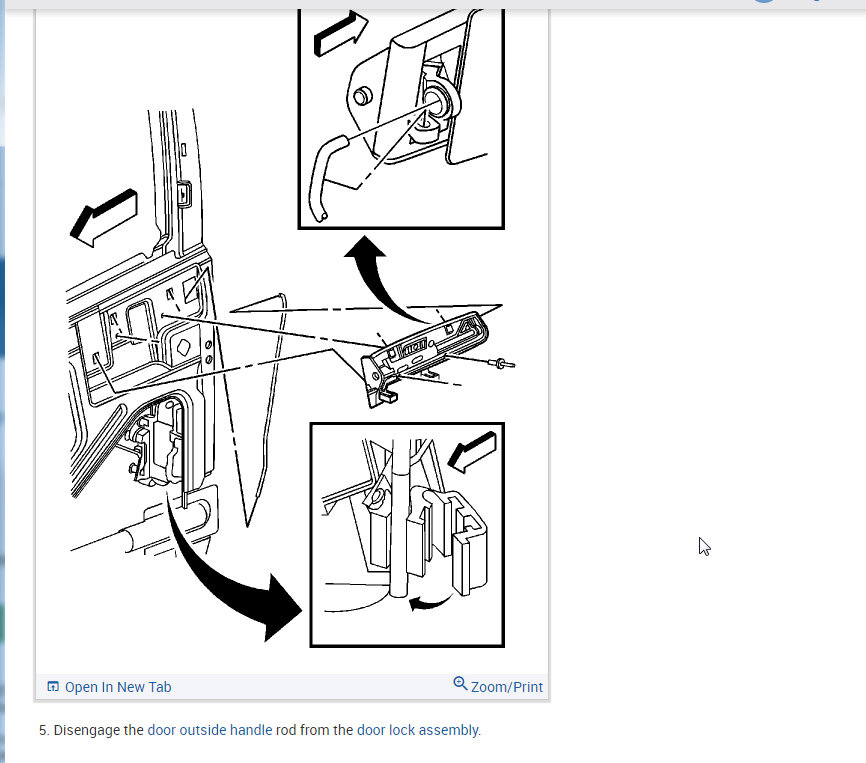 Open In New Tab

Zoom/Print

5. Disengage the door outside handle rod from the door lock assembly.