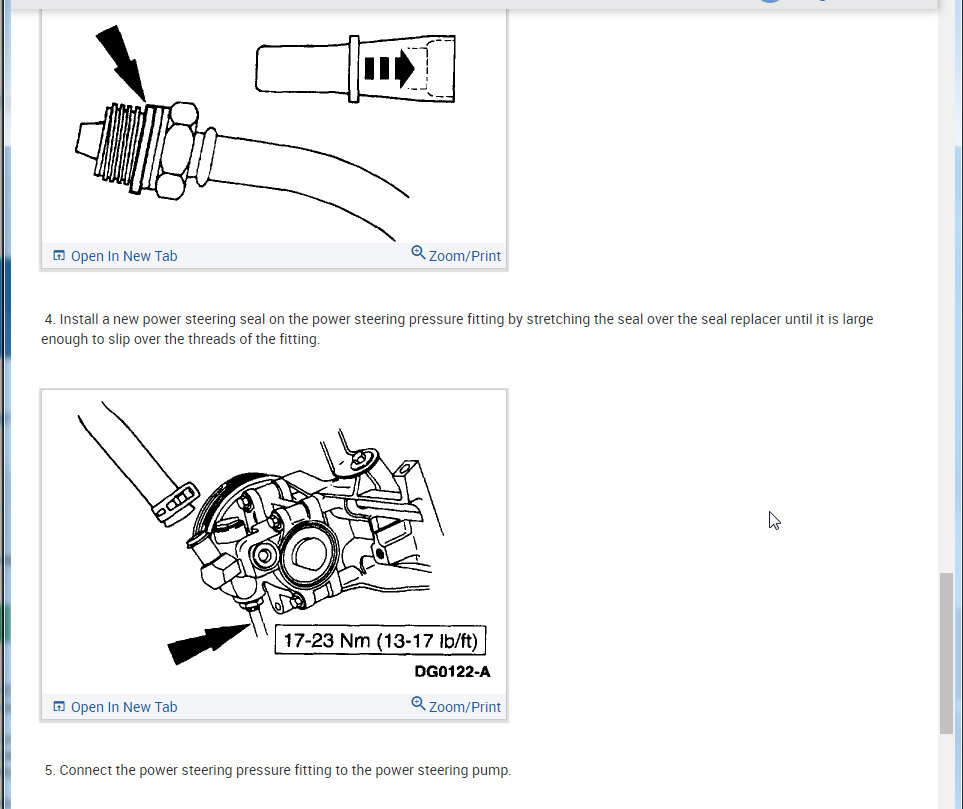 Open In New Tab
Zoom/Print

4. Install a new power steering seal on the power steering pressure fitting by stretching the seal over the seal replacer until it is large enough to slip over the threads of the fitting.

17-23 Nm (13-17 lb/ft)
DG0122-A

Open In New Tab
Zoom/Print

5. Connect the power steering pressure fitting to the power steering pump.