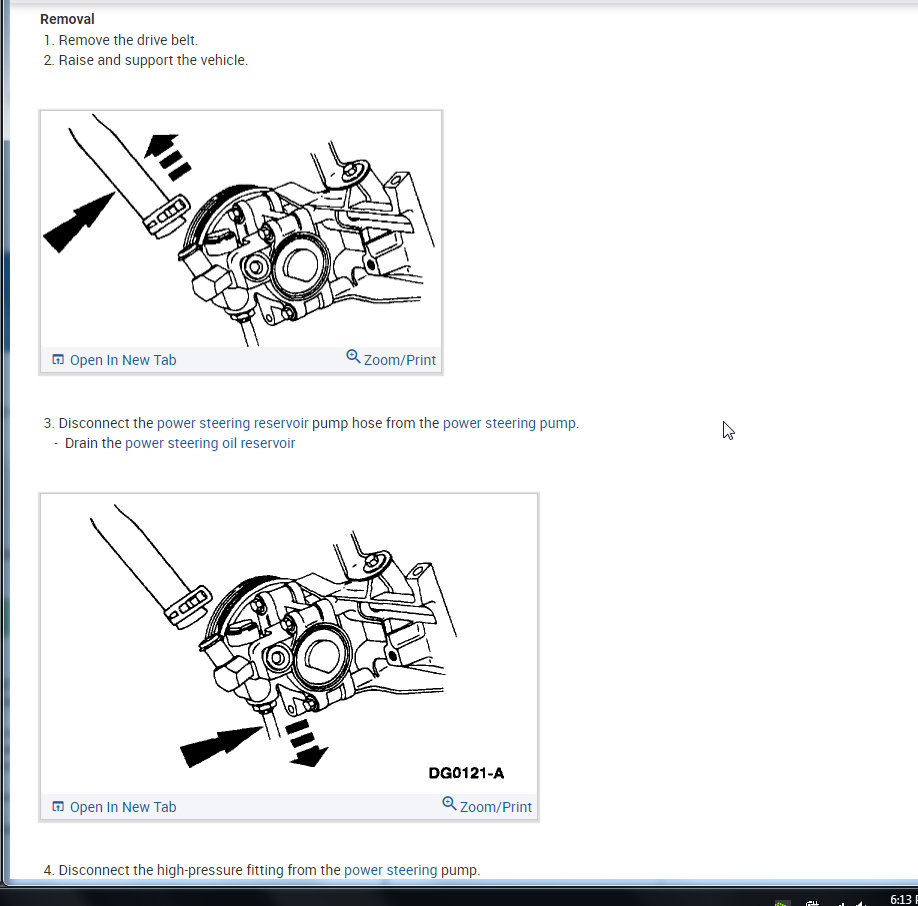 Removal

1. Remove the drive belt.
2. Raise and support the vehicle.

Open In New Tab

Zoom/Print

3. Disconnect the power steering reservoir pump hose from the power steering pump.
- Drain the power steering oil reservoir

DG0121-A

Open In New Tab

Zoom/Print

4. Disconnect the high-pressure fitting from the power steering pump.

6:13