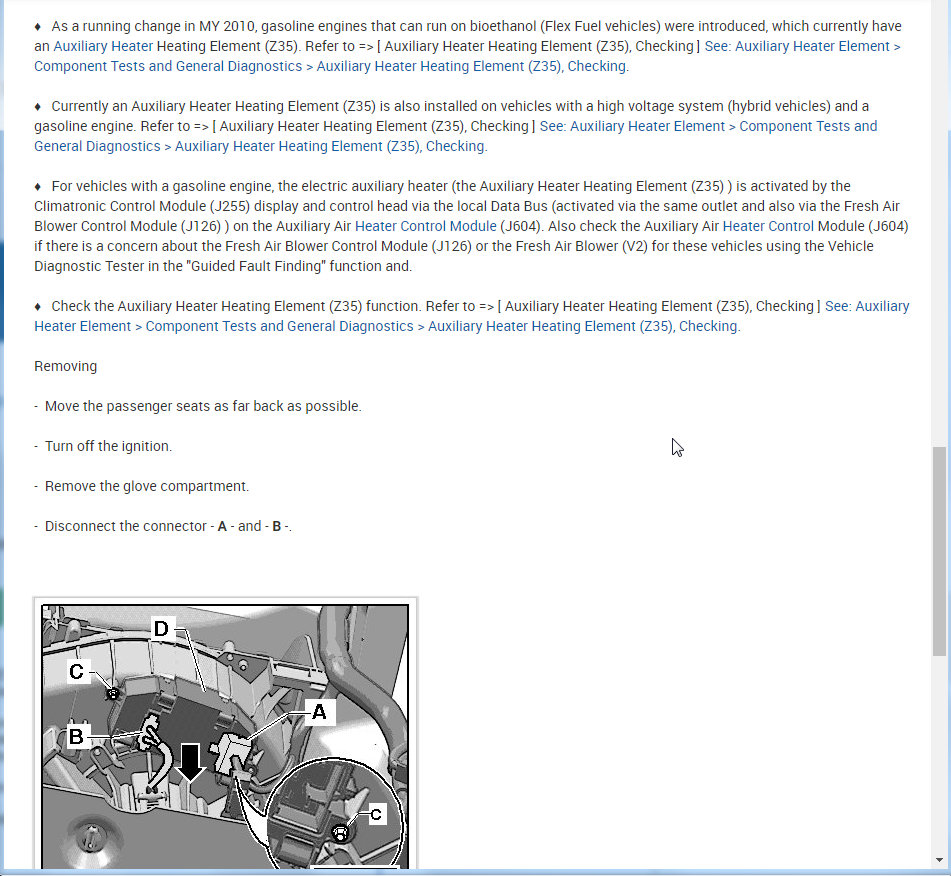 ♦ As a running change in MY 2010, gasoline engines that can run on bioethanol (Flex Fuel vehicles) were introduced, which currently have an Auxiliary Heater Heating Element (Z35). Refer to => [ Auxiliary Heater Heating Element (Z35), Checking ] See: Auxiliary Heater Element > Component Tests and General Diagnostics > Auxiliary Heater Heating Element (Z35), Checking.

♦ Currently an Auxiliary Heater Heating Element (Z35) is also installed on vehicles with a high voltage system (hybrid vehicles) and a gasoline engine. Refer to => [ Auxiliary Heater Heating Element (Z35), Checking ] See: Auxiliary Heater Element > Component Tests and General Diagnostics > Auxiliary Heater Heating Element (Z35), Checking.

♦ For vehicles with a gasoline engine, the electric auxiliary heater (the Auxiliary Heater Heating Element (Z35) ) is activated by the Climatronic Control Module (J255) display and control head via the local Data Bus (activated via the same outlet and also via the Fresh Air Blower Control Module (J126) ) on the Auxiliary Air Heater Control Module (J604). Also check the Auxiliary Air Heater Control Module (J604) if there is a concern about the Fresh Air Blower Control Module (J126) or the Fresh Air Blower (V2) for these vehicles using the Vehicle Diagnostic Tester in the "Guided Fault Finding" function and.

♦ Check the Auxiliary Heater Heating Element (Z35) function. Refer to => [ Auxiliary Heater Heating Element (Z35), Checking ] See: Auxiliary Heater Element > Component Tests and General Diagnostics > Auxiliary Heater Heating Element (Z35), Checking.

Removing

- Move the passenger seats as far back as possible.

- Turn off the ignition.

- Remove the glove compartment.

- Disconnect the connector - A - and - B -.

D
C
A
B
C