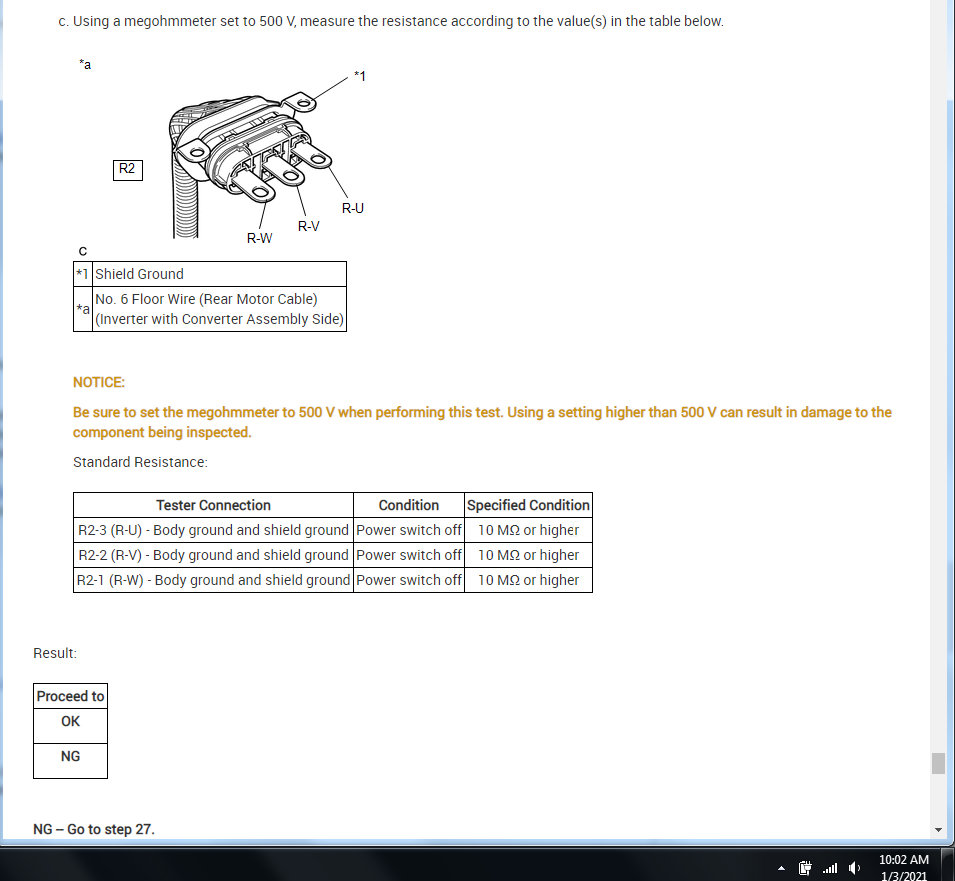 c. Using a megohmmeter set to 500 V, measure the resistance according to the value(s) in the table below.

*a

*1

R2

R-U

R-V

R-W

C

| *1 | Shield Ground |
|---|---|
| *a | No. 6 Floor Wire (Rear Motor Cable) (Inverter with Converter Assembly Side) |

NOTICE:

Be sure to set the megohmmeter to 500 V when performing this test. Using a setting higher than 500 V can result in damage to the component being inspected.

Standard Resistance:

| Tester Connection | Condition | Specified Condition |
|---|---|---|
| R2-3 (R-U) - Body ground and shield ground | Power switch off | 10 MΩ or higher |
| R2-2 (R-V) - Body ground and shield ground | Power switch off | 10 MΩ or higher |
| R2-1 (R-W) - Body ground and shield ground | Power switch off | 10 MΩ or higher |

Result:

| Proceed to |
|---|
| OK |
| NG |

NG – Go to step 27.

10:02 AM
1/3/2021