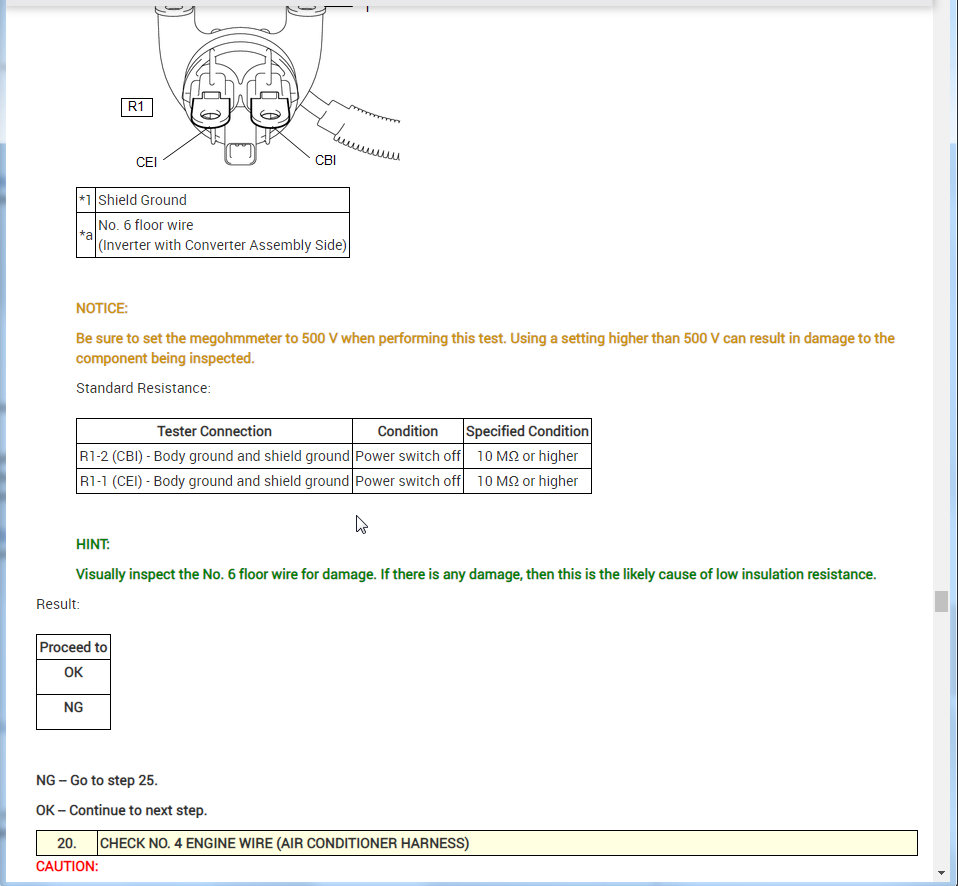 R1

CEI

CBI

| *1 | Shield Ground |
|---|---|
| *a | No. 6 floor wire (Inverter with Converter Assembly Side) |

NOTICE:

Be sure to set the megohmmeter to 500 V when performing this test. Using a setting higher than 500 V can result in damage to the component being inspected.

Standard Resistance:

| Tester Connection | Condition | Specified Condition |
|---|---|---|
| R1-2 (CBI) - Body ground and shield ground | Power switch off | 10 MΩ or higher |
| R1-1 (CEI) - Body ground and shield ground | Power switch off | 10 MΩ or higher |

HINT:

Visually inspect the No. 6 floor wire for damage. If there is any damage, then this is the likely cause of low insulation resistance.

Result:

| Proceed to |
|---|
| OK |
| NG |

NG – Go to step 25.

OK – Continue to next step.

| 20. | CHECK NO. 4 ENGINE WIRE (AIR CONDITIONER HARNESS) |
|---|---|

CAUTION: