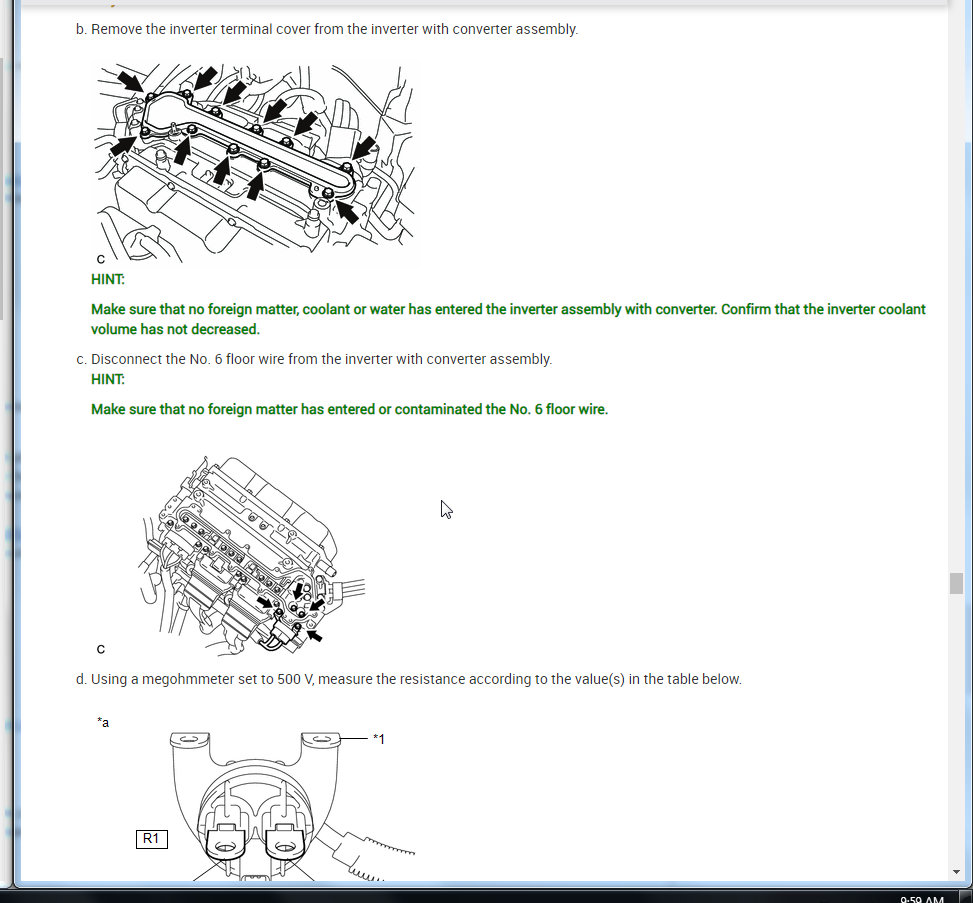 b. Remove the inverter terminal cover from the inverter with converter assembly.

C

HINT:

Make sure that no foreign matter, coolant or water has entered the inverter assembly with converter. Confirm that the inverter coolant volume has not decreased.

c. Disconnect the No. 6 floor wire from the inverter with converter assembly.

HINT:

Make sure that no foreign matter has entered or contaminated the No. 6 floor wire.

C

d. Using a megohmmeter set to 500 V, measure the resistance according to the value(s) in the table below.

*a

*1

R1

9:59 AM