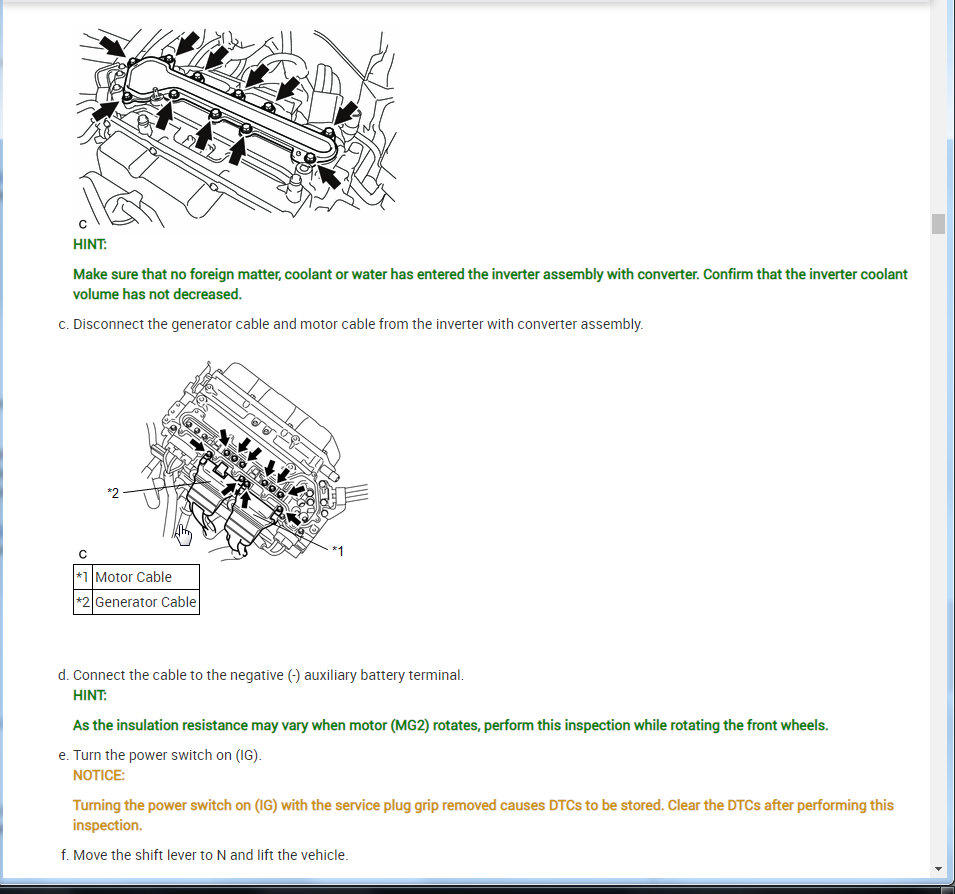 C

HINT:

Make sure that no foreign matter, coolant or water has entered the inverter assembly with converter. Confirm that the inverter coolant volume has not decreased.

c. Disconnect the generator cable and motor cable from the inverter with converter assembly.

*2

*1

C

| *1 | Motor Cable |
|---|---|
| *2 | Generator Cable |

d. Connect the cable to the negative (-) auxiliary battery terminal.
HINT:

As the insulation resistance may vary when motor (MG2) rotates, perform this inspection while rotating the front wheels.

e. Turn the power switch on (IG).
NOTICE:

Turning the power switch on (IG) with the service plug grip removed causes DTCs to be stored. Clear the DTCs after performing this inspection.

f. Move the shift lever to N and lift the vehicle.