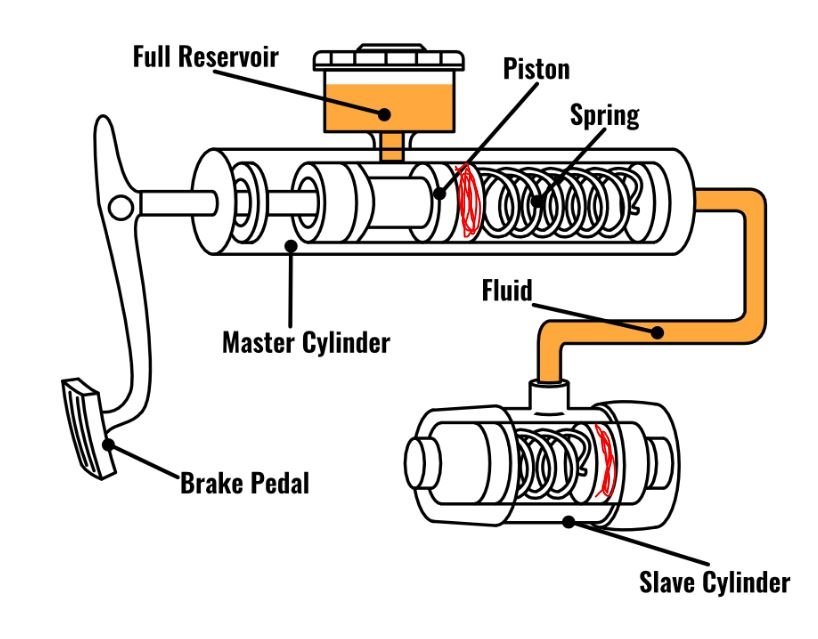 Full Reservoir
Piston
Spring
Fluid
Master Cylinder
Brake Pedal
Slave Cylinder